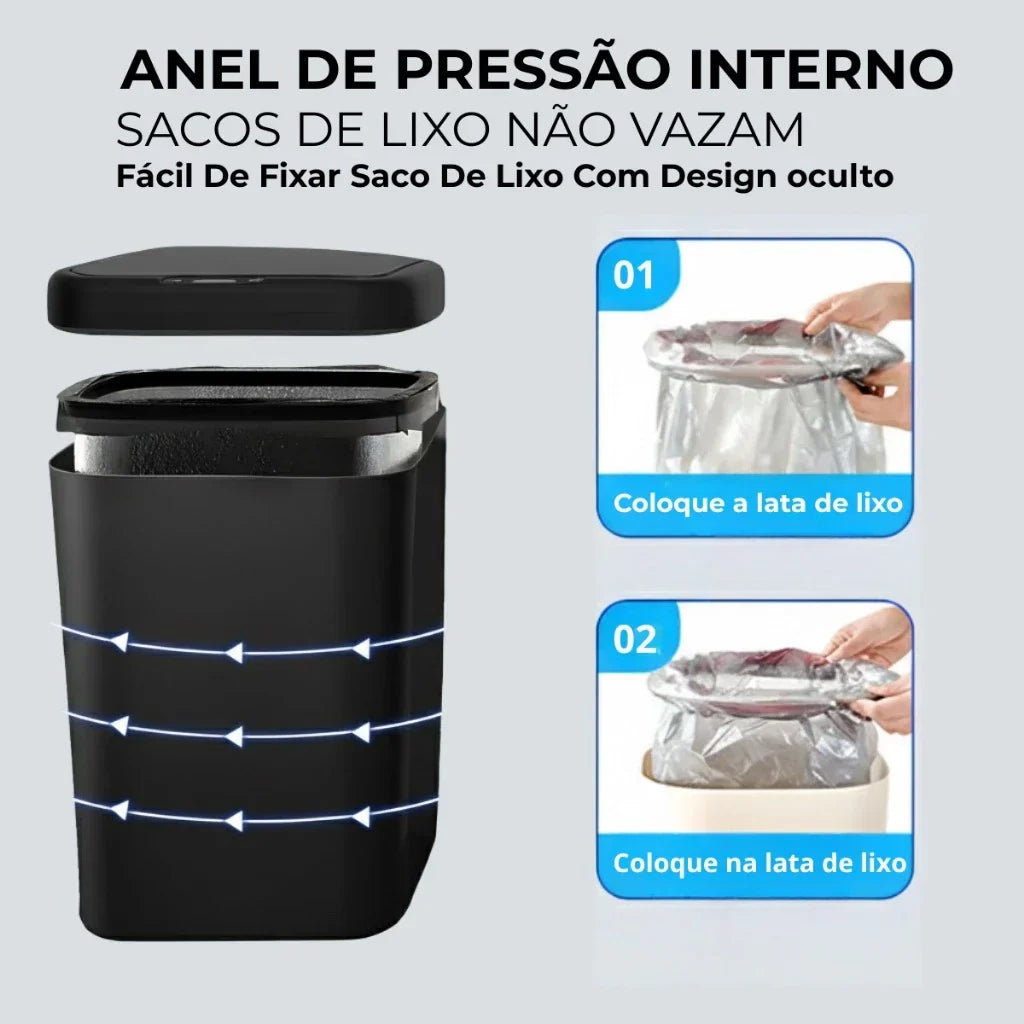 ANEL DE PRESSÃO INTERNO
SACOS DE LIXO NÃO VAZAM
Fácil De Fixar Saco De Lixo Com Design oculto

01
Coloque a lata de lixo

02
Coloque na lata de lixo